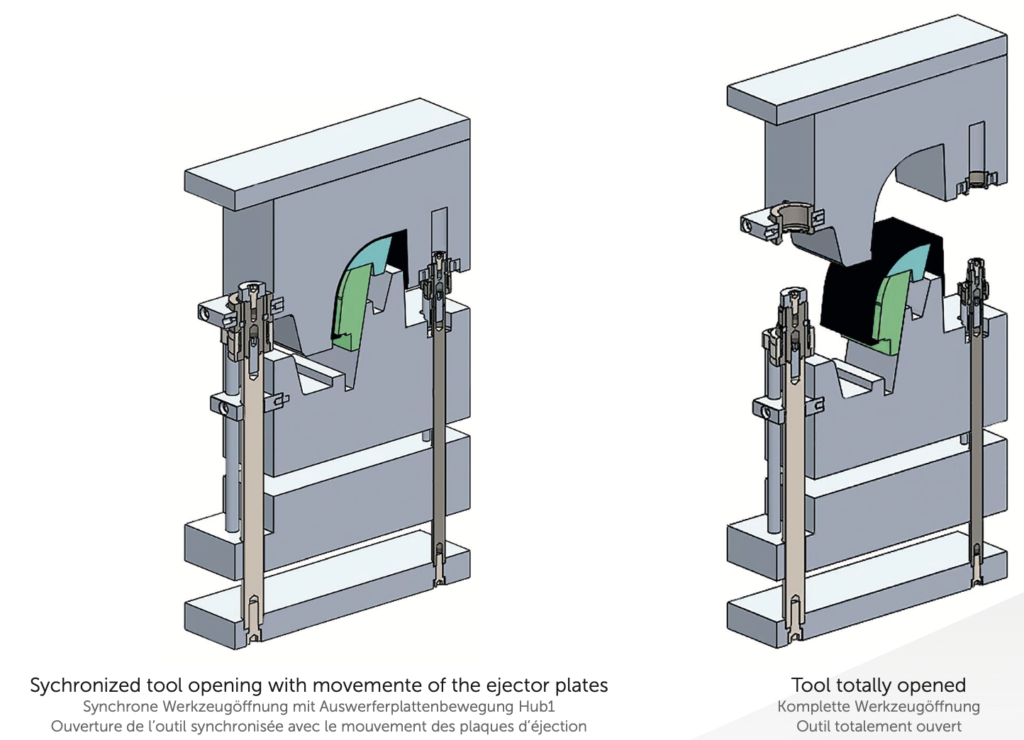 Sychronized tool opening with movemente of the ejector plates
Synchrone Werkzeugöffnung mit Auswerferplattenbewegung Hub1
Ouverture de l'outil synchronisée avec le mouvement des plaques d'éjection

Tool totally opened
Komplette Werkzeugöffnung
Outil totalement ouvert